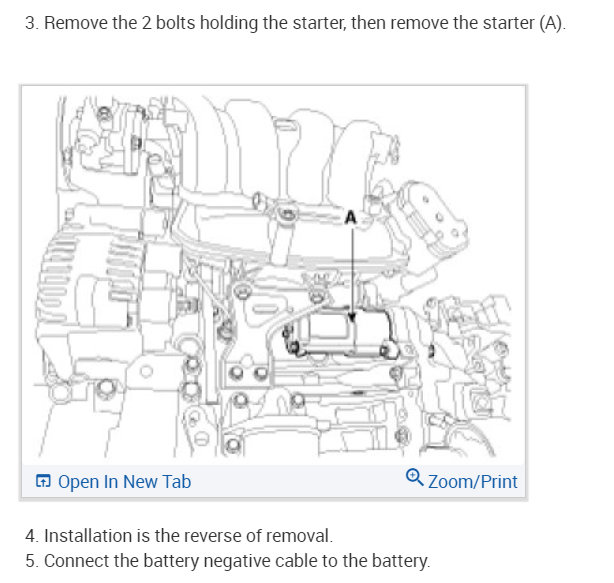 3. Remove the 2 bolts holding the starter, then remove the starter (A).

A

Open In New Tab

Zoom/Print

4. Installation is the reverse of removal.
5. Connect the battery negative cable to the battery.