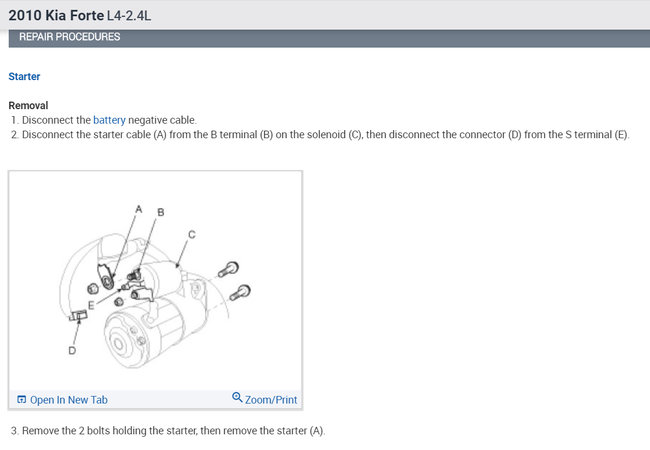 2010 Kia Forte L4-2.4L

REPAIR PROCEDURES

Starter

Removal
1. Disconnect the battery negative cable.
2. Disconnect the starter cable (A) from the B terminal (B) on the solenoid (C), then disconnect the connector (D) from the S terminal (E).

A
B
C
E
D

Open In New Tab
Zoom/Print

3. Remove the 2 bolts holding the starter, then remove the starter (A).