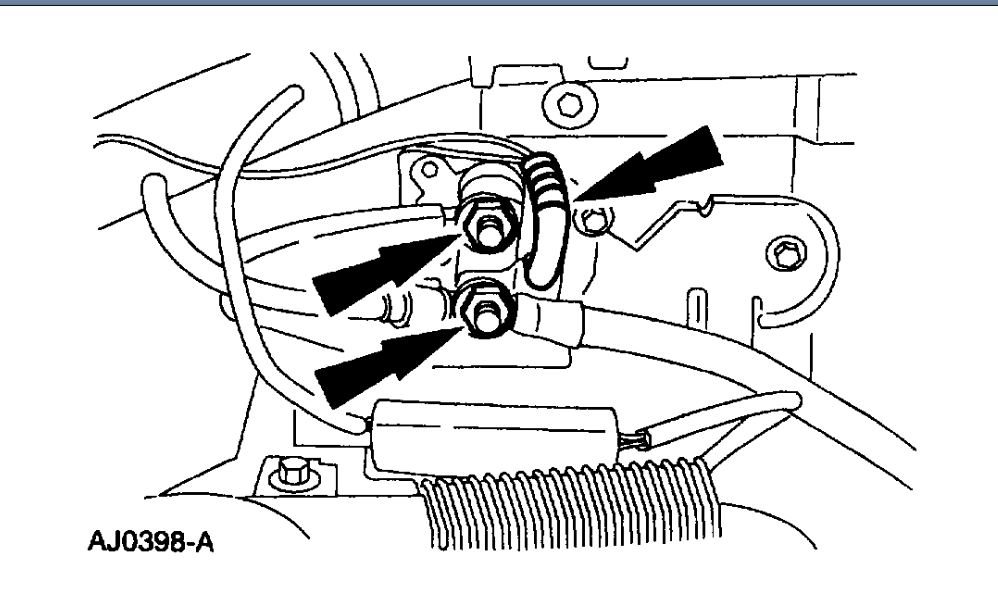 AJ0398-A