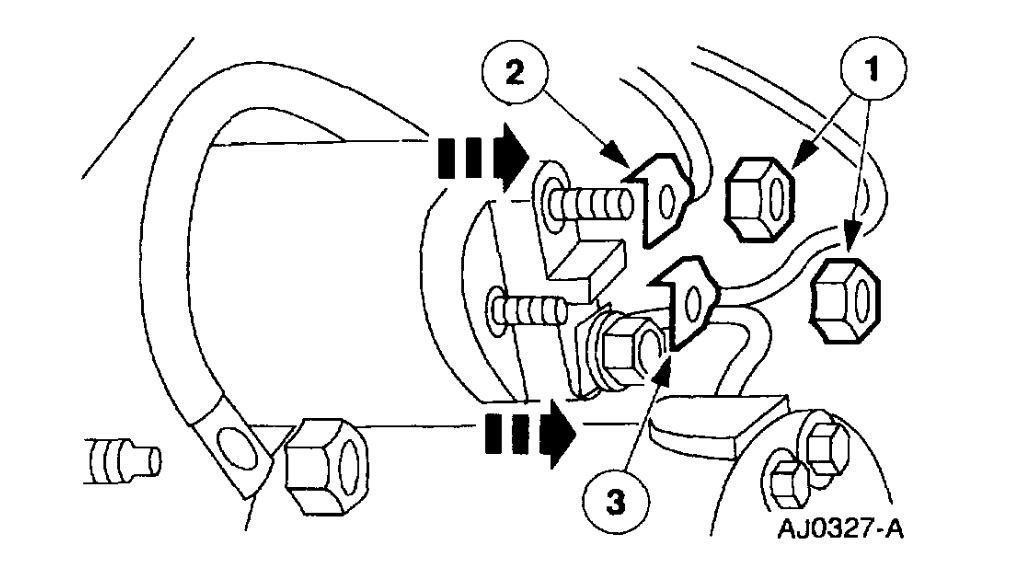 2
1
3
AJ0327-A