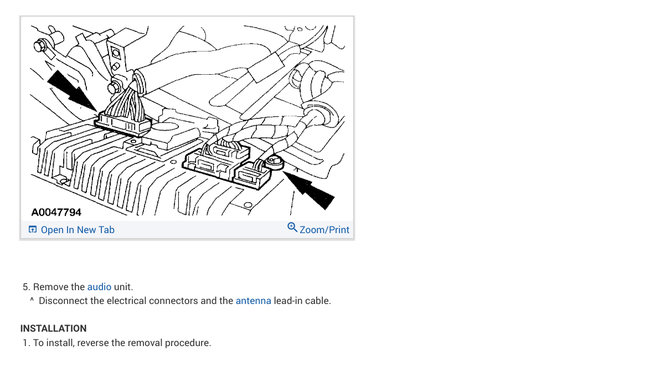 A0047794

Open In New Tab

Zoom/Print

5. Remove the audio unit.

^ Disconnect the electrical connectors and the antenna lead-in cable.

INSTALLATION

1. To install, reverse the removal procedure.