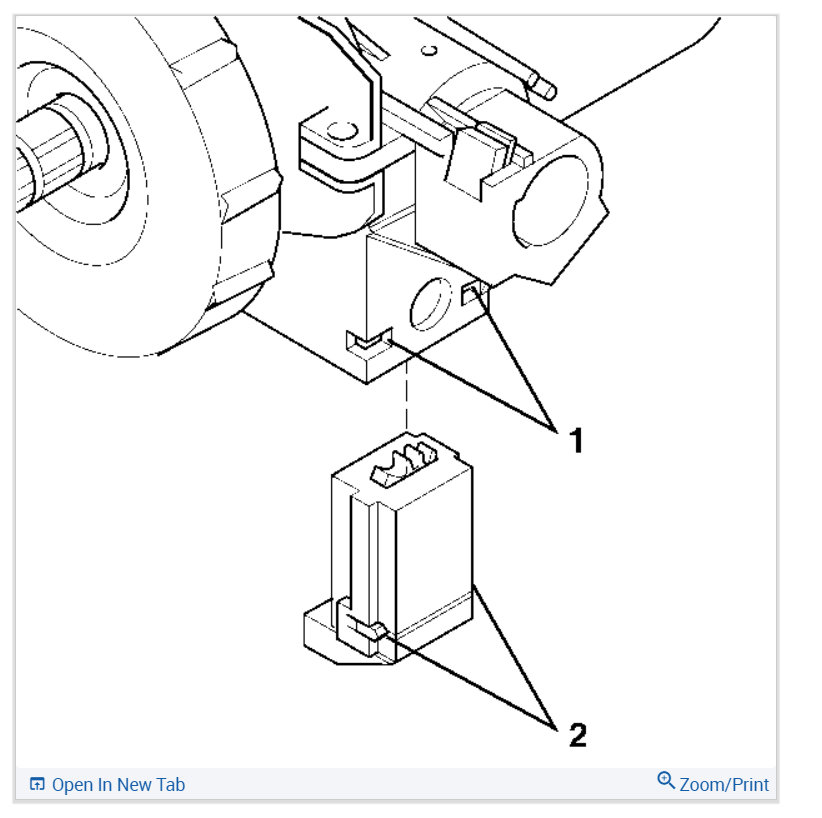 1

2

Open In New Tab

Zoom/Print