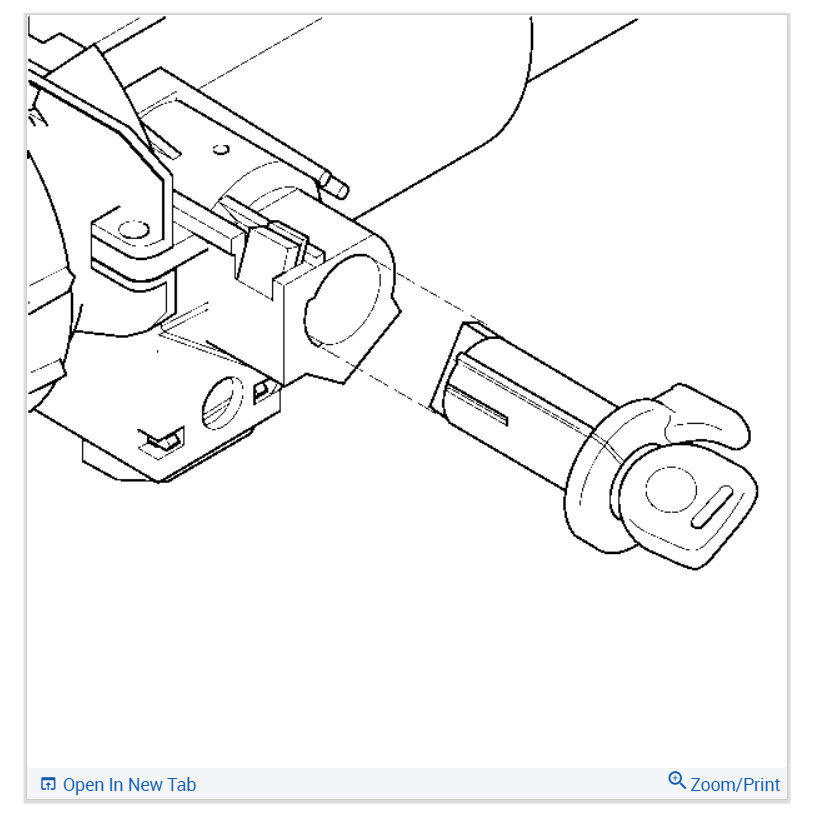 Open In New Tab

Zoom/Print