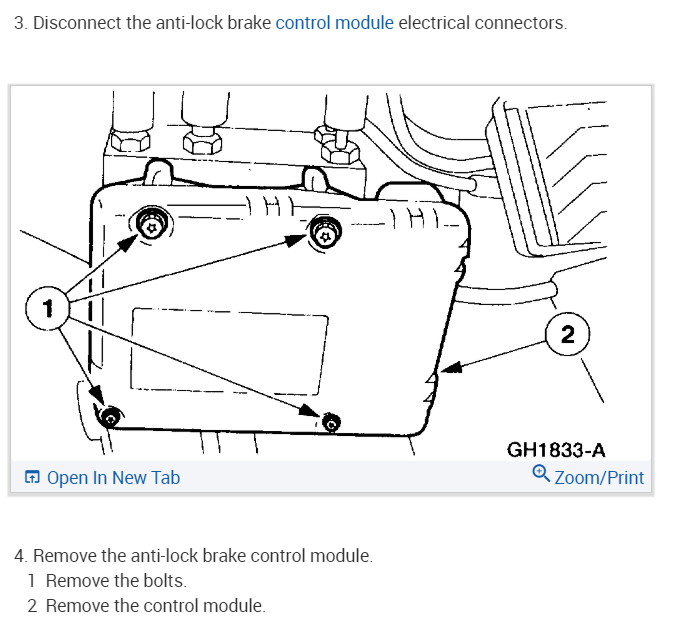 3. Disconnect the anti-lock brake control module electrical connectors.

1

2

GH1833-A

Open In New Tab

Zoom/Print

4. Remove the anti-lock brake control module.
1 Remove the bolts.
2 Remove the control module.