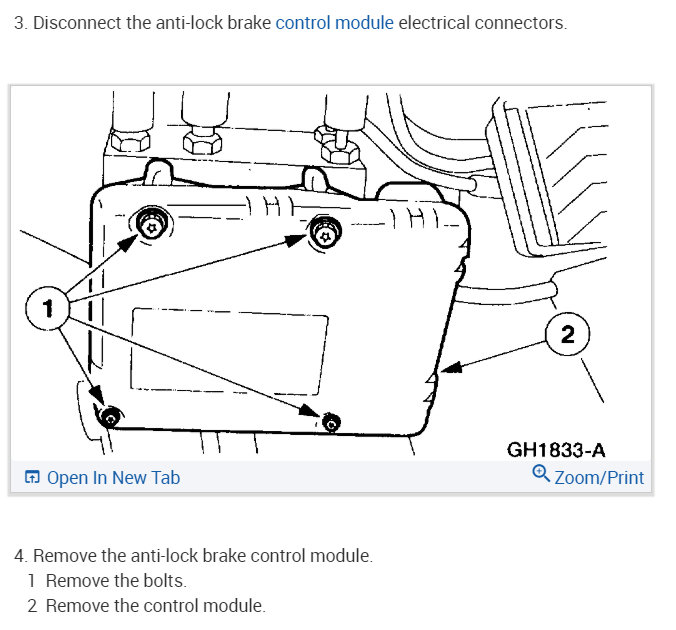 3. Disconnect the anti-lock brake control module electrical connectors.

1

2

GH1833-A

Open In New Tab

Zoom/Print

4. Remove the anti-lock brake control module.
1 Remove the bolts.
2 Remove the control module.