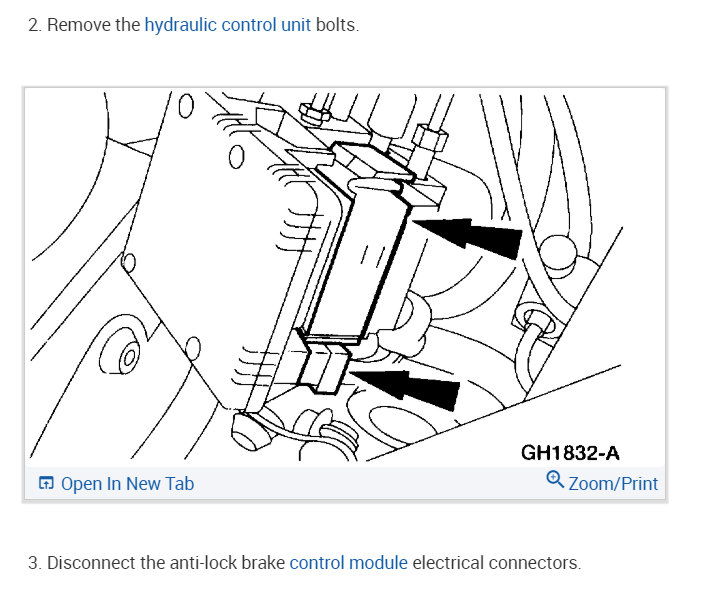 2. Remove the hydraulic control unit bolts.

GH1832-A

Open In New Tab

Zoom/Print

3. Disconnect the anti-lock brake control module electrical connectors.