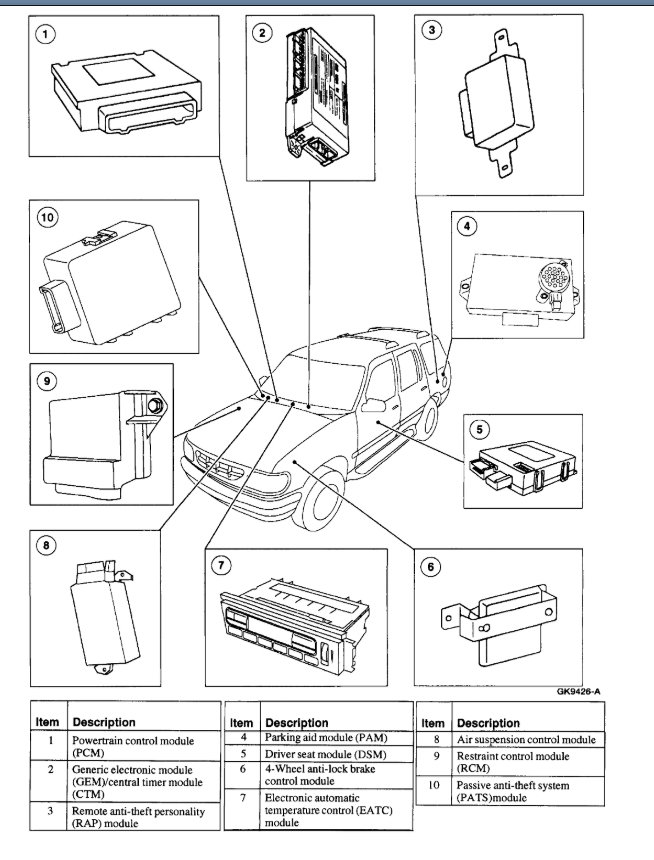 1

2

3

10

4

9

5

8

7

6

GK9426-A

| Item | Description |
|---|---|
| 1 | Powertrain control module (PCM) |
| 2 | Generic electronic module (GEM)/central timer module (CTM) |
| 3 | Remote anti-theft personality (RAP) module |

| Item | Description |
|---|---|
| 4 | Parking aid module (PAM) |
| 5 | Driver seat module (DSM) |
| 6 | 4-Wheel anti-lock brake control module |
| 7 | Electronic automatic temperature control (EATC) module |

| Item | Description |
|---|---|
| 8 | Air suspension control module |
| 9 | Restraint control module (RCM) |
| 10 | Passive anti-theft system (PATS)module |