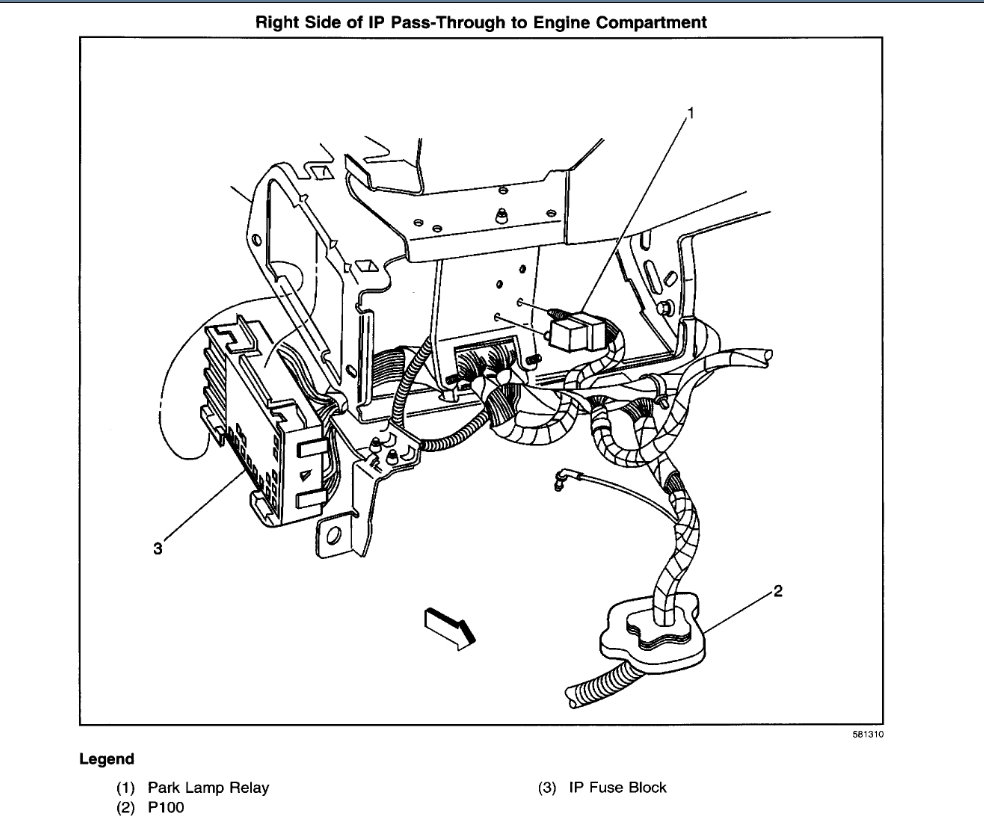 Right Side of IP Pass-Through to Engine Compartment

1

3

2

581310

Legend

(1) Park Lamp Relay
(2) P100

(3) IP Fuse Block