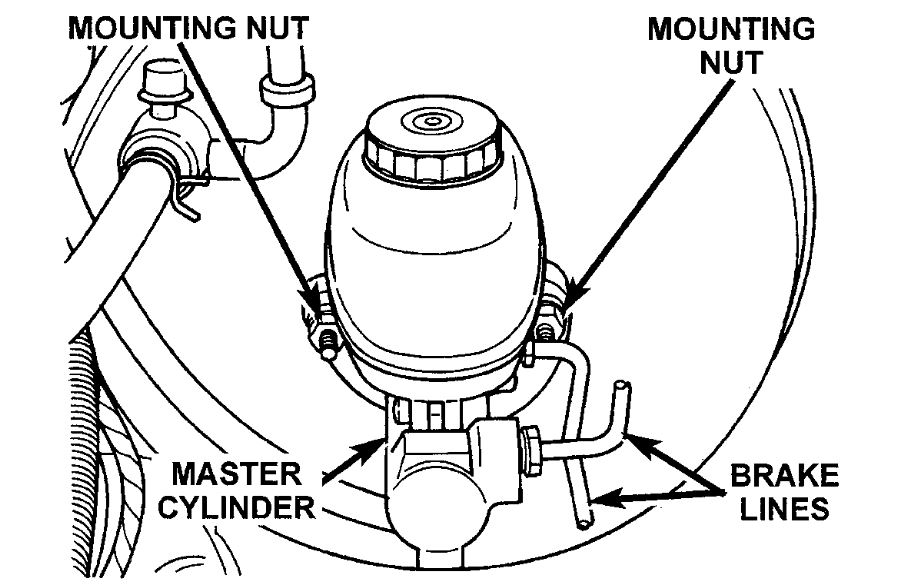 MOUNTING NUT

MOUNTING NUT

MASTER CYLINDER

BRAKE LINES