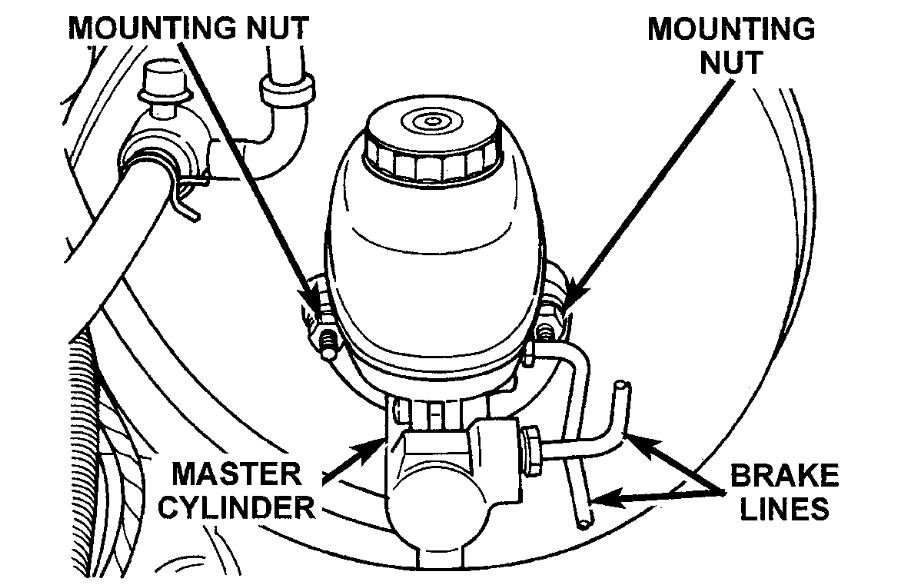 MOUNTING NUT

MOUNTING NUT

MASTER CYLINDER

BRAKE LINES