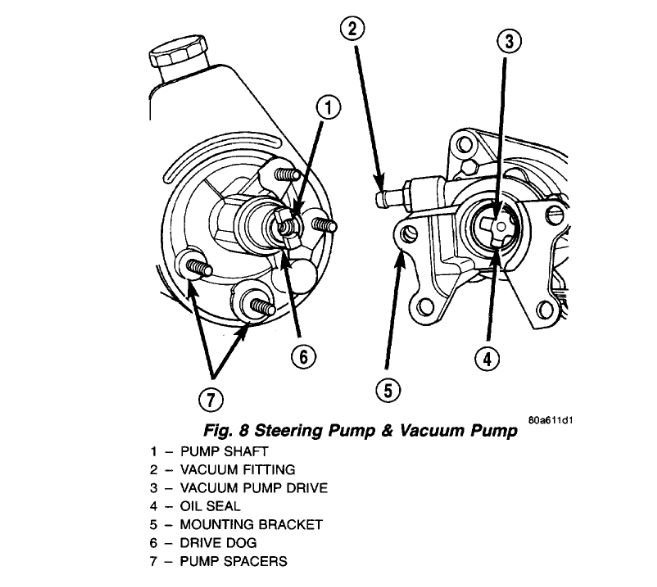 2
3
1
6
4
5
7
80a611d1

Fig. 8 Steering Pump & Vacuum Pump

1 – PUMP SHAFT
2 – VACUUM FITTING
3 – VACUUM PUMP DRIVE
4 – OIL SEAL
5 – MOUNTING BRACKET
6 – DRIVE DOG
7 – PUMP SPACERS