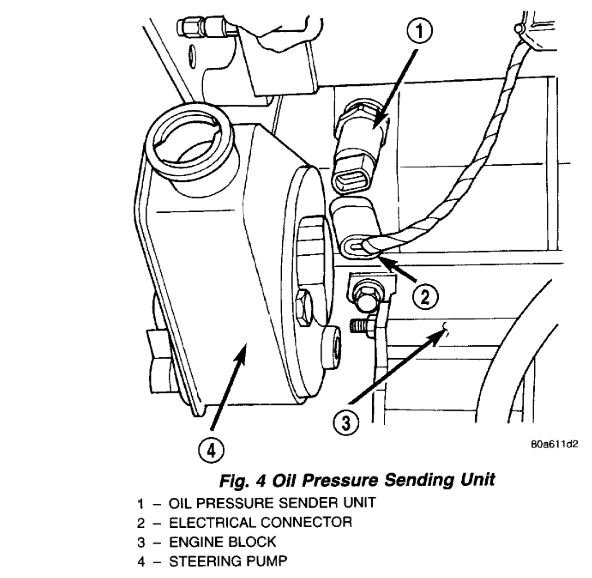 1

2

3

4

80a611d2

Fig. 4 Oil Pressure Sending Unit

1 – OIL PRESSURE SENDER UNIT
2 – ELECTRICAL CONNECTOR
3 – ENGINE BLOCK
4 – STEERING PUMP