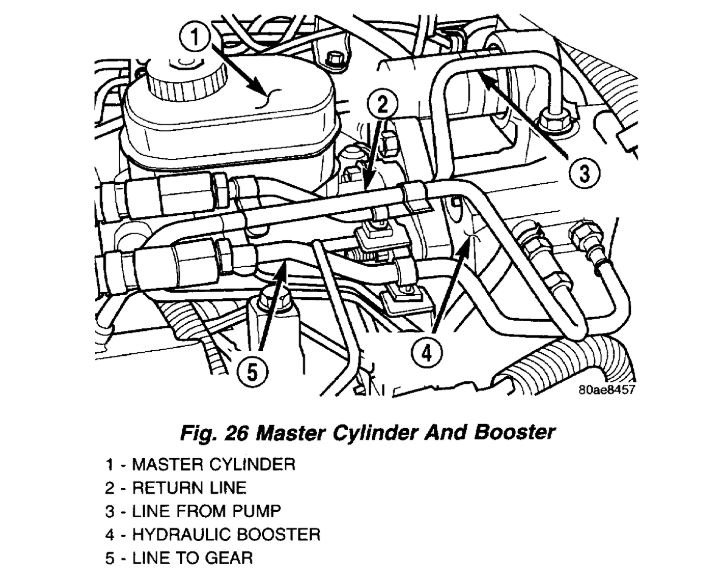 1
2
3
4
5
80ae8457

Fig. 26 Master Cylinder And Booster

1 - MASTER CYLINDER
2 - RETURN LINE
3 - LINE FROM PUMP
4 - HYDRAULIC BOOSTER
5 - LINE TO GEAR