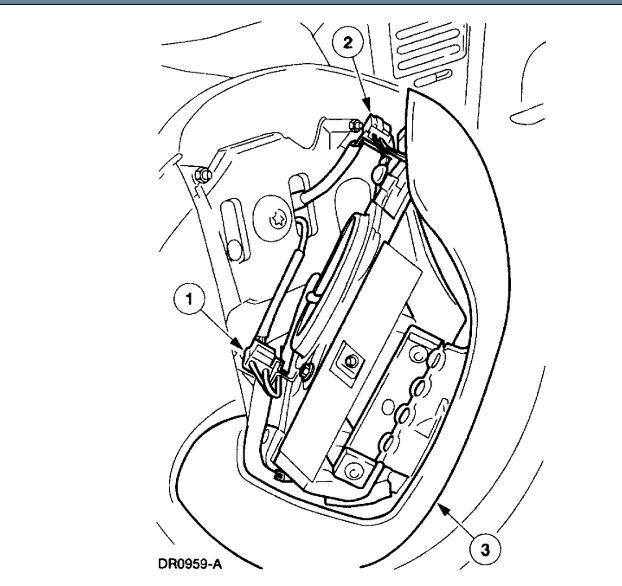 2

1

3

DR0959-A