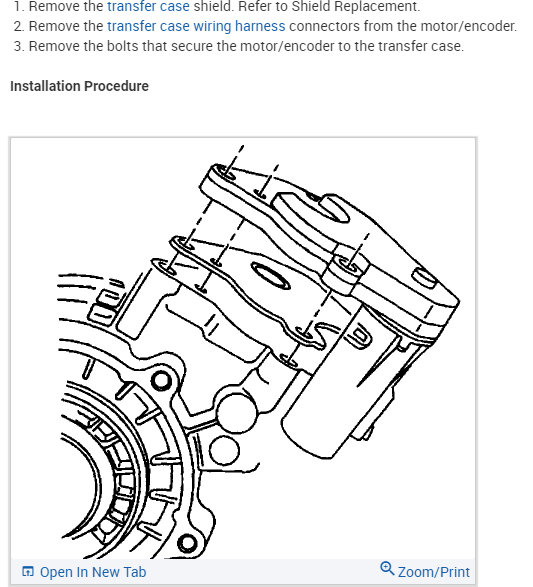 1. Remove the transfer case shield. Refer to Shield Replacement.
2. Remove the transfer case wiring harness connectors from the motor/encoder.
3. Remove the bolts that secure the motor/encoder to the transfer case.

Installation Procedure

Open In New Tab

Zoom/Print