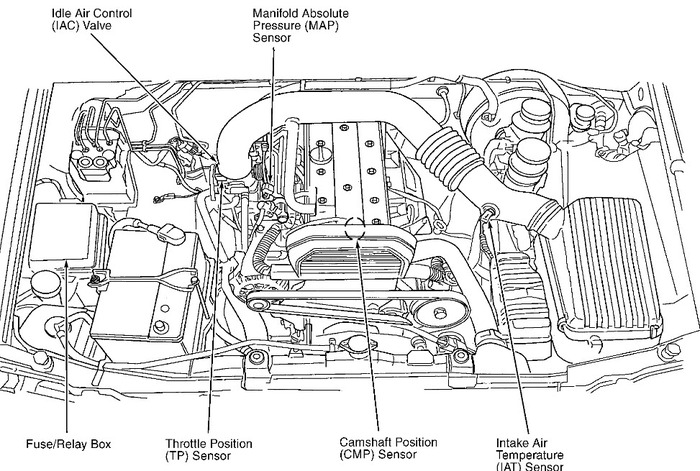 Idle Air Control
(IAC) Valve

Manifold Absolute
Pressure (MAP)
Sensor

Fuse/Relay Box

Throttle Position
(TP) Sensor

Camshaft Position
(CMP) Sensor

Intake Air
Temperature
(IAT) Sensor