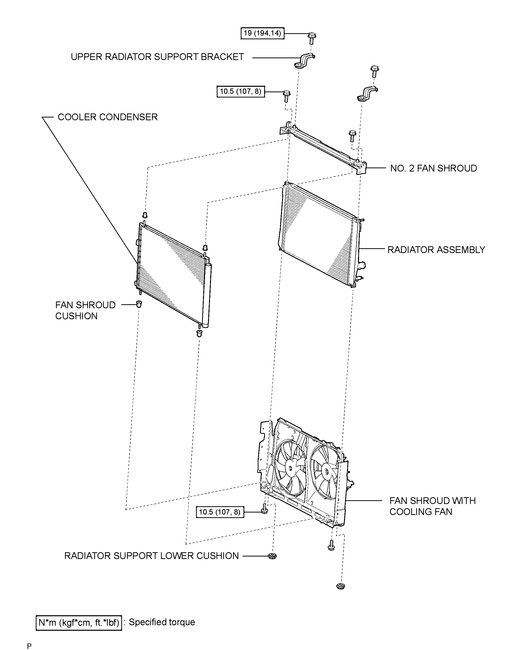 19 (194,14)

UPPER RADIATOR SUPPORT BRACKET

10.5 (107, 8)

COOLER CONDENSER

NO. 2 FAN SHROUD

RADIATOR ASSEMBLY

FAN SHROUD CUSHION

FAN SHROUD WITH COOLING FAN

10.5 (107, 8)

RADIATOR SUPPORT LOWER CUSHION

N*m (kgf*cm, ft.*lbf) : Specified torque

P