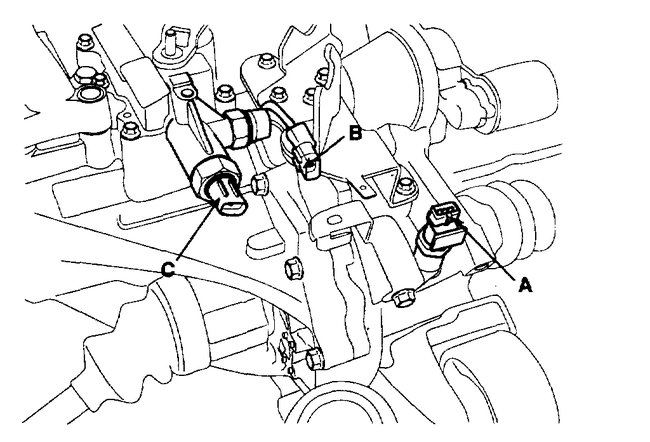 B
C
A