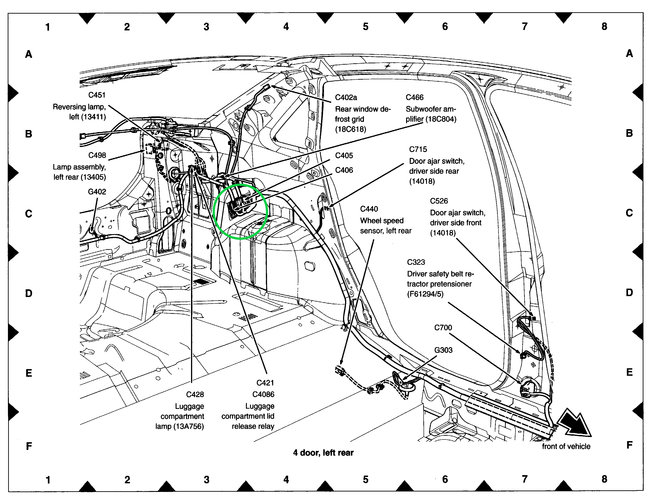 1 2 3 4 5 6 7 8

A

B

C

D

E

F

C451
Reversing lamp, left (13411)

C498
Lamp assembly, left rear (13405)

G402

C402a
Rear window defrost grid (18C618)

C466
Subwoofer amplifier (18C804)

C405

C406

C715
Door ajar switch, driver side rear (14018)

C440
Wheel speed sensor, left rear

C526
Door ajar switch, driver side front (14018)

C323
Driver safety belt retractor pretensioner (F61294/5)

C700

G303

C428
Luggage compartment lamp (13A756)

C421
C4086
Luggage compartment lid release relay

4 door, left rear

front of vehicle

A

B

C

D

E

F

1 2 3 4 5 6 7 8