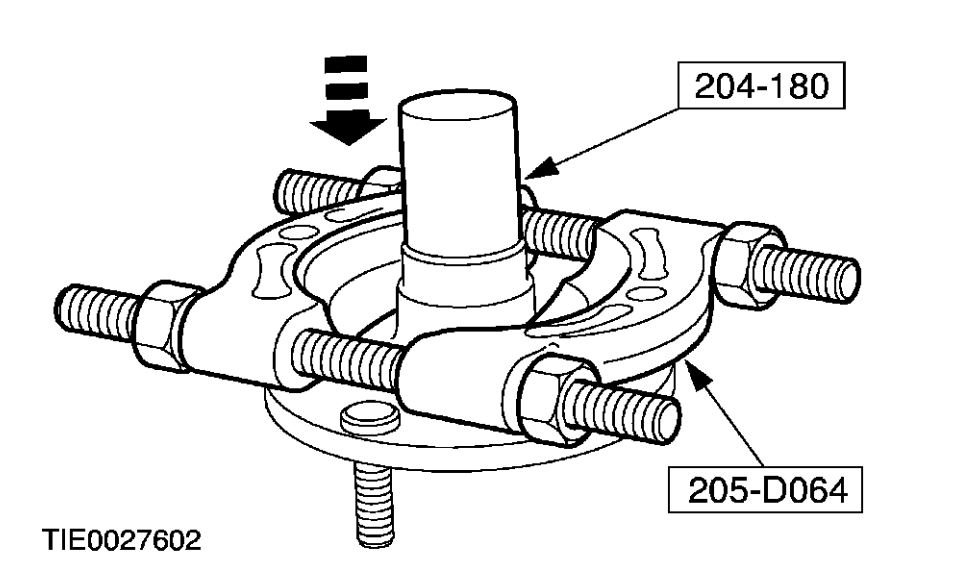 204-180

205-D064

TIE0027602