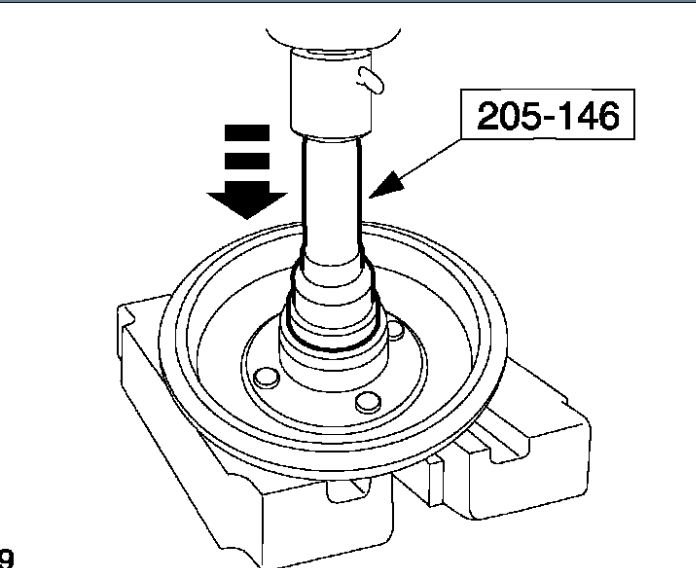 205-146

9