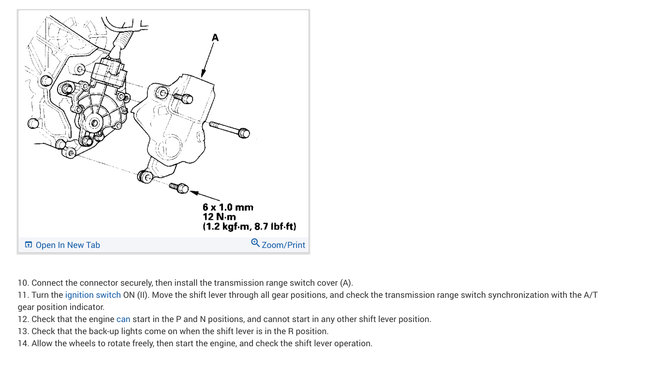 A

6 x 1.0 mm
12 N·m
(1.2 kgf·m, 8.7 lbf·ft)

Open In New Tab

Zoom/Print

10. Connect the connector securely, then install the transmission range switch cover (A).
11. Turn the ignition switch ON (II). Move the shift lever through all gear positions, and check the transmission range switch synchronization with the A/T gear position indicator.
12. Check that the engine can start in the P and N positions, and cannot start in any other shift lever position.
13. Check that the back-up lights come on when the shift lever is in the R position.
14. Allow the wheels to rotate freely, then start the engine, and check the shift lever operation.