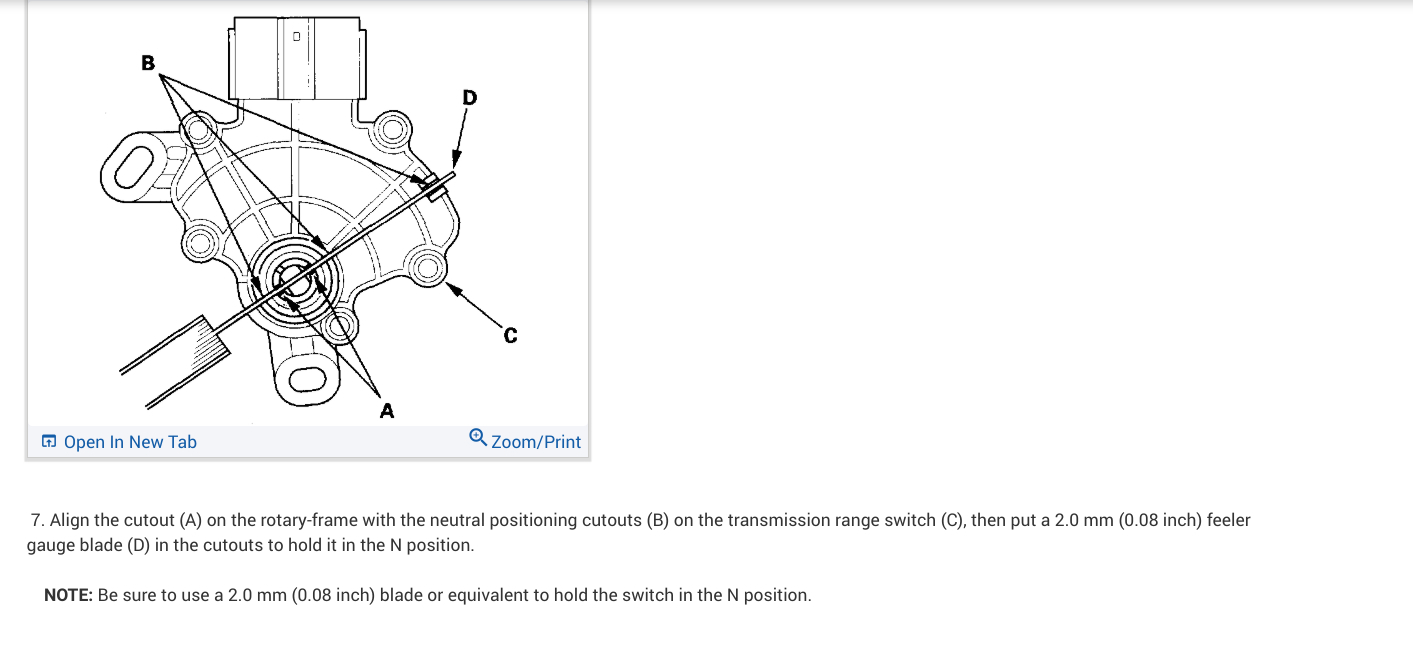 B

D

C

A

Open In New Tab

Zoom/Print

7. Align the cutout (A) on the rotary-frame with the neutral positioning cutouts (B) on the transmission range switch (C), then put a 2.0 mm (0.08 inch) feeler gauge blade (D) in the cutouts to hold it in the N position.

NOTE: Be sure to use a 2.0 mm (0.08 inch) blade or equivalent to hold the switch in the N position.