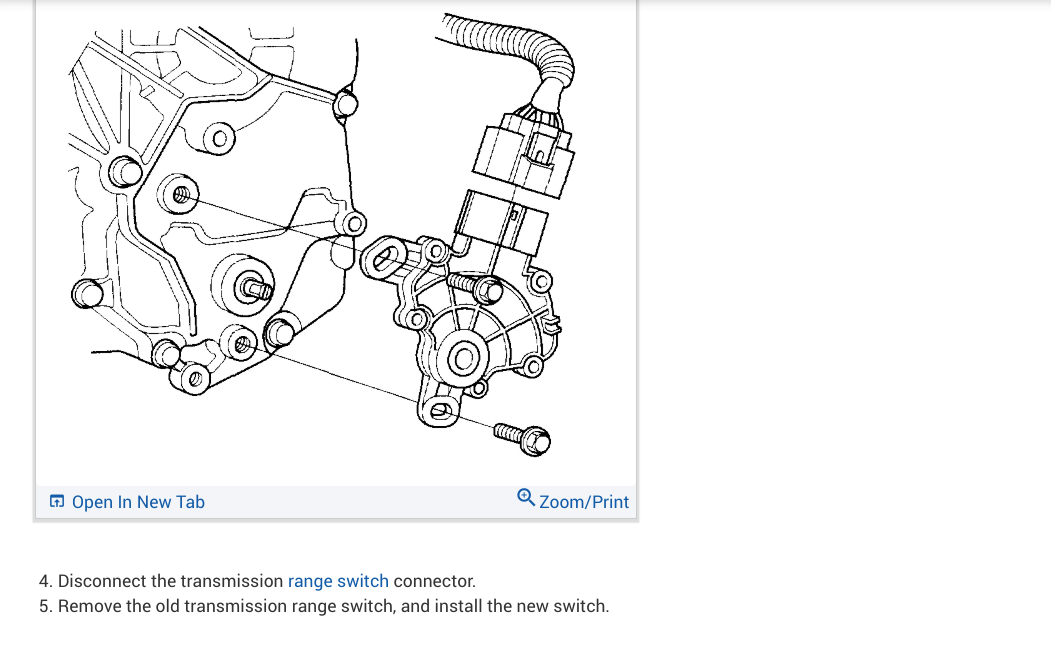 Open In New Tab

Zoom/Print

4. Disconnect the transmission range switch connector.
5. Remove the old transmission range switch, and install the new switch.