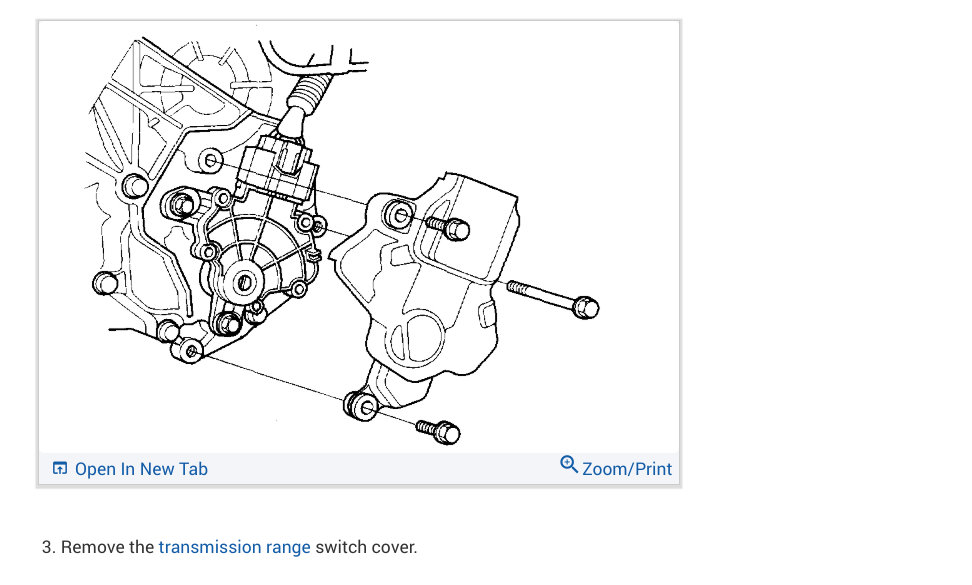 Open In New Tab

Zoom/Print

3. Remove the transmission range switch cover.