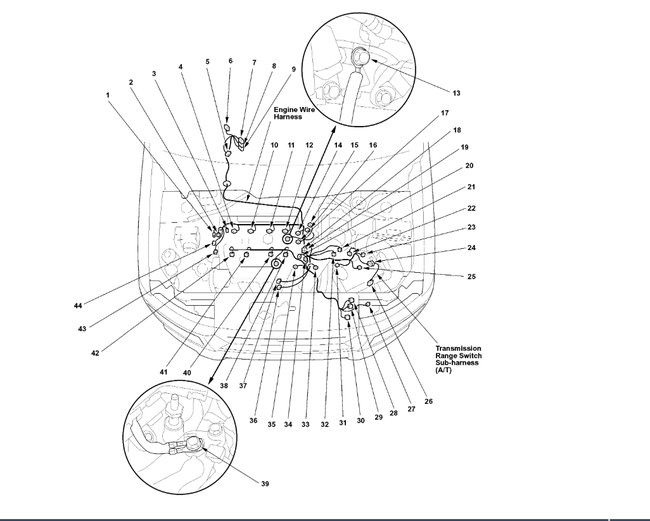 1
2
3
4
5
6
7
8
9
Engine Wire Harness
10
11
12
13
14
15
16
17
18
19
20
21
22
23
24
25
Transmission Range Switch Sub-harness (A/T)
26
27
28
29
30
31
32
33
34
35
36
37
38
39
40
41
42
43
44