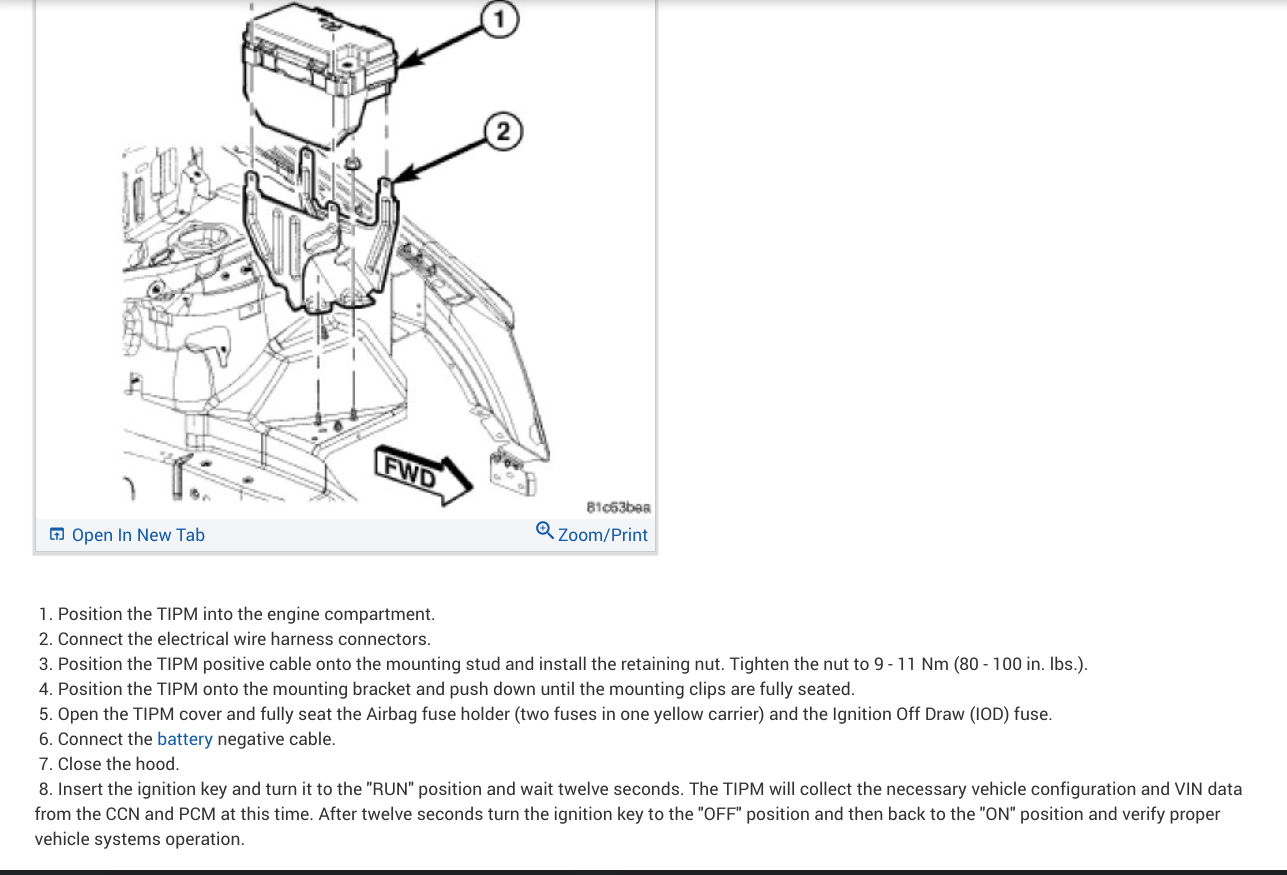 1

2

FWD

81c63bea

Open In New Tab

Zoom/Print

1. Position the TIPM into the engine compartment.
2. Connect the electrical wire harness connectors.
3. Position the TIPM positive cable onto the mounting stud and install the retaining nut. Tighten the nut to 9 - 11 Nm (80 - 100 in. lbs.).
4. Position the TIPM onto the mounting bracket and push down until the mounting clips are fully seated.
5. Open the TIPM cover and fully seat the Airbag fuse holder (two fuses in one yellow carrier) and the Ignition Off Draw (IOD) fuse.
6. Connect the battery negative cable.
7. Close the hood.
8. Insert the ignition key and turn it to the "RUN" position and wait twelve seconds. The TIPM will collect the necessary vehicle configuration and VIN data from the CCN and PCM at this time. After twelve seconds turn the ignition key to the "OFF" position and then back to the "ON" position and verify proper vehicle systems operation.