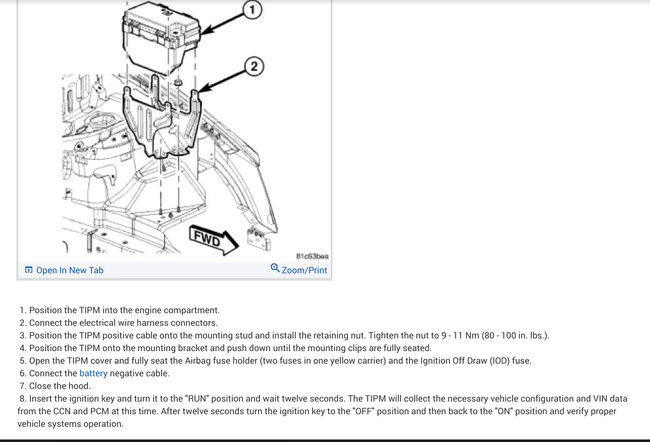 1

2

FWD

81c63bea

Open In New Tab

Zoom/Print

1. Position the TIPM into the engine compartment.
2. Connect the electrical wire harness connectors.
3. Position the TIPM positive cable onto the mounting stud and install the retaining nut. Tighten the nut to 9 - 11 Nm (80 - 100 in. lbs.).
4. Position the TIPM onto the mounting bracket and push down until the mounting clips are fully seated.
5. Open the TIPM cover and fully seat the Airbag fuse holder (two fuses in one yellow carrier) and the Ignition Off Draw (IOD) fuse.
6. Connect the battery negative cable.
7. Close the hood.
8. Insert the ignition key and turn it to the "RUN" position and wait twelve seconds. The TIPM will collect the necessary vehicle configuration and VIN data from the CCN and PCM at this time. After twelve seconds turn the ignition key to the "OFF" position and then back to the "ON" position and verify proper vehicle systems operation.