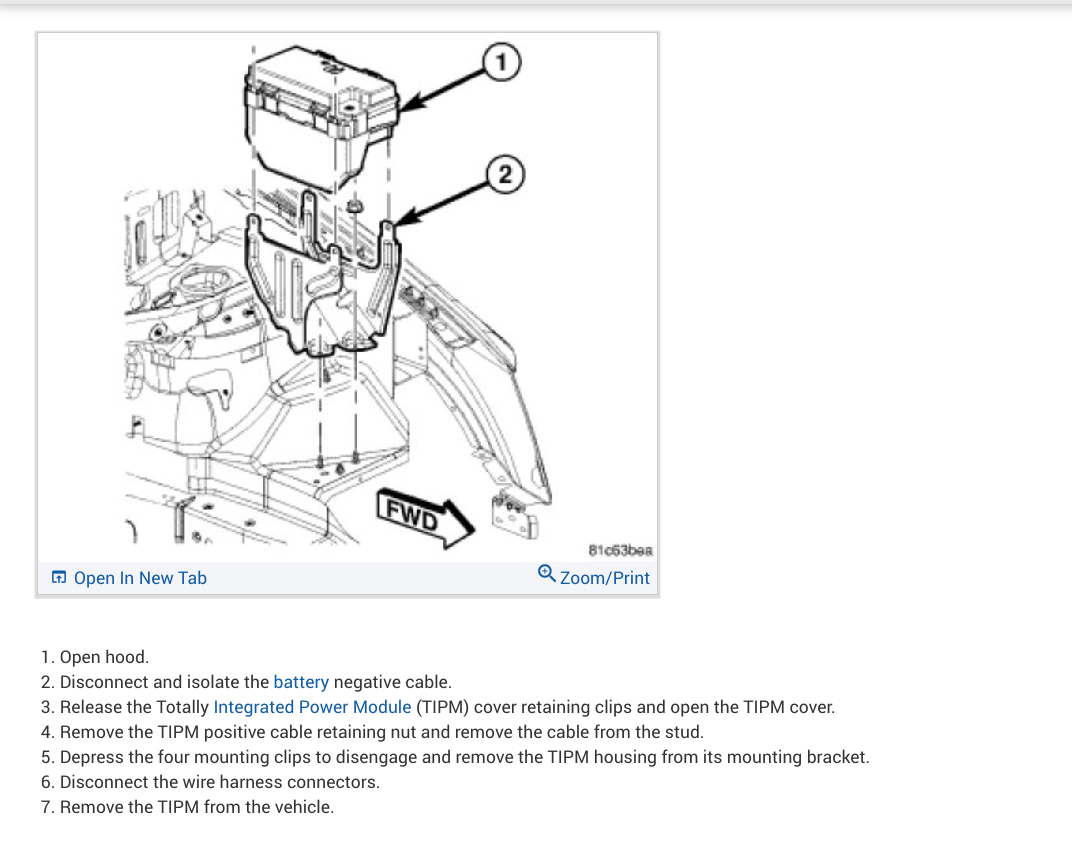 1

2

FWD

81c63bea

Open In New Tab

Zoom/Print

1. Open hood.
2. Disconnect and isolate the battery negative cable.
3. Release the Totally Integrated Power Module (TIPM) cover retaining clips and open the TIPM cover.
4. Remove the TIPM positive cable retaining nut and remove the cable from the stud.
5. Depress the four mounting clips to disengage and remove the TIPM housing from its mounting bracket.
6. Disconnect the wire harness connectors.
7. Remove the TIPM from the vehicle.