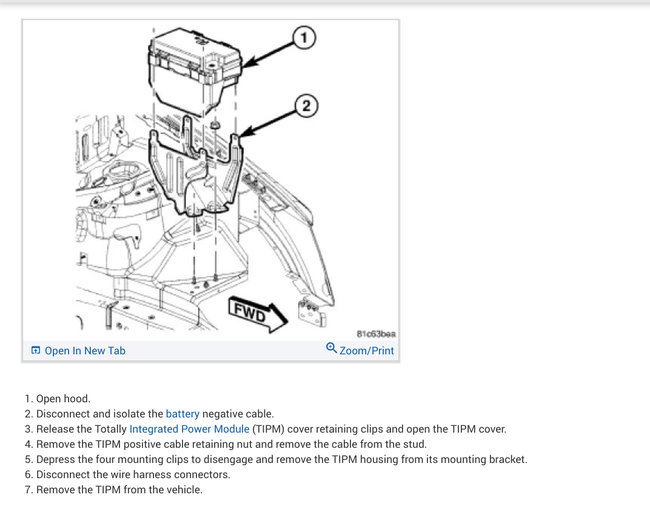 1

2

FWD

81c63bea

Open In New Tab

Zoom/Print

1. Open hood.
2. Disconnect and isolate the battery negative cable.
3. Release the Totally Integrated Power Module (TIPM) cover retaining clips and open the TIPM cover.
4. Remove the TIPM positive cable retaining nut and remove the cable from the stud.
5. Depress the four mounting clips to disengage and remove the TIPM housing from its mounting bracket.
6. Disconnect the wire harness connectors.
7. Remove the TIPM from the vehicle.