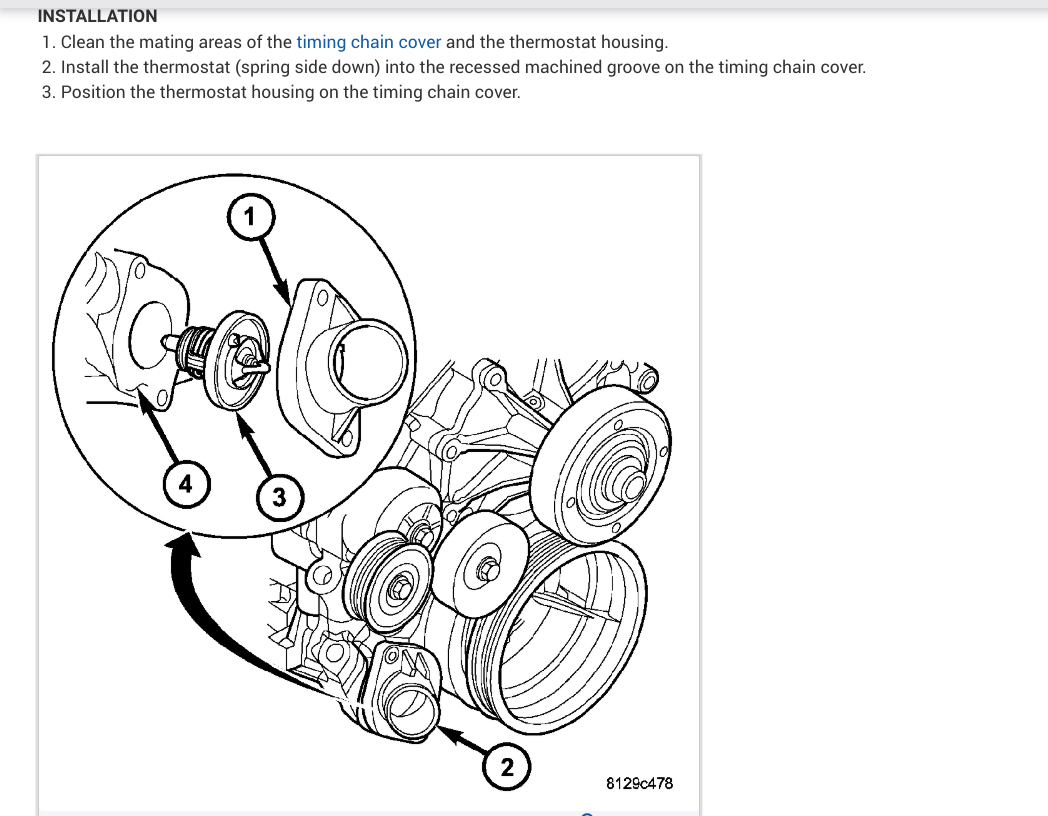 INSTALLATION

1. Clean the mating areas of the timing chain cover and the thermostat housing.
2. Install the thermostat (spring side down) into the recessed machined groove on the timing chain cover.
3. Position the thermostat housing on the timing chain cover.

1

4

3

2

8129c478