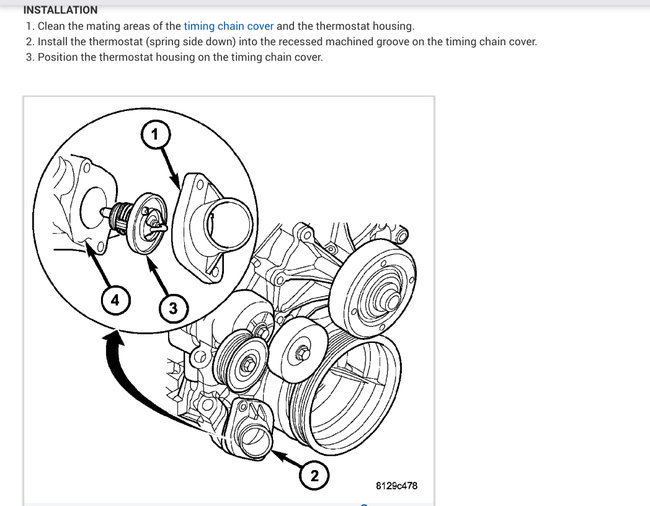 INSTALLATION

1. Clean the mating areas of the timing chain cover and the thermostat housing.
2. Install the thermostat (spring side down) into the recessed machined groove on the timing chain cover.
3. Position the thermostat housing on the timing chain cover.

1

4

3

2

8129c478