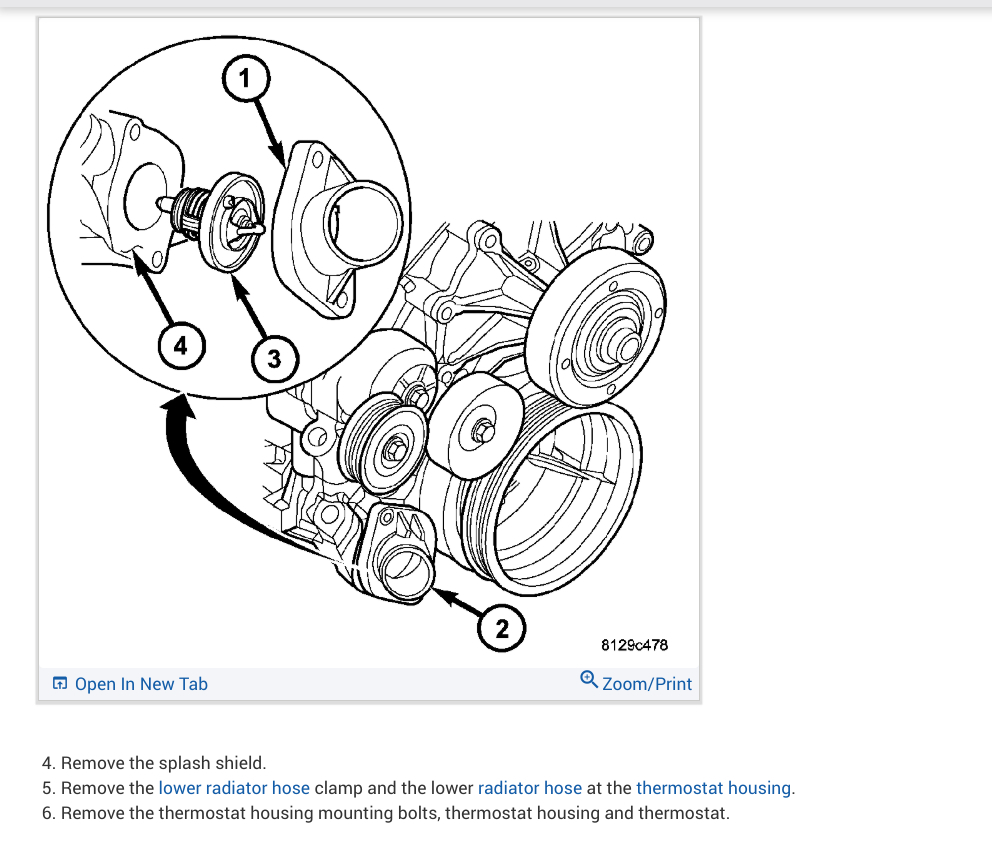 1
4
3
2
8129c478

Open In New Tab
Zoom/Print

4. Remove the splash shield.
5. Remove the lower radiator hose clamp and the lower radiator hose at the thermostat housing.
6. Remove the thermostat housing mounting bolts, thermostat housing and thermostat.