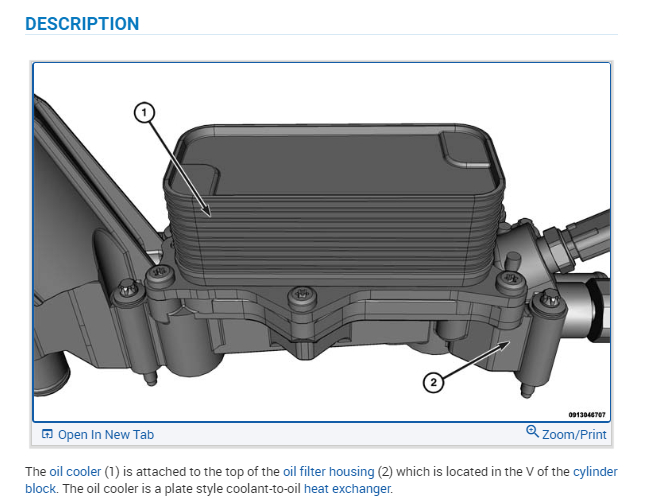 DESCRIPTION

1

2

0913046707

Open In New Tab

Zoom/Print

The oil cooler (1) is attached to the top of the oil filter housing (2) which is located in the V of the cylinder block. The oil cooler is a plate style coolant-to-oil heat exchanger.