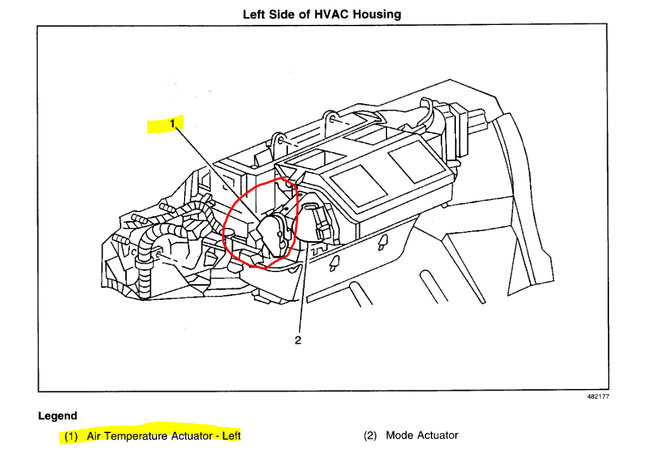 Left Side of HVAC Housing

1

2

482177

Legend

(1) Air Temperature Actuator - Left

(2) Mode Actuator