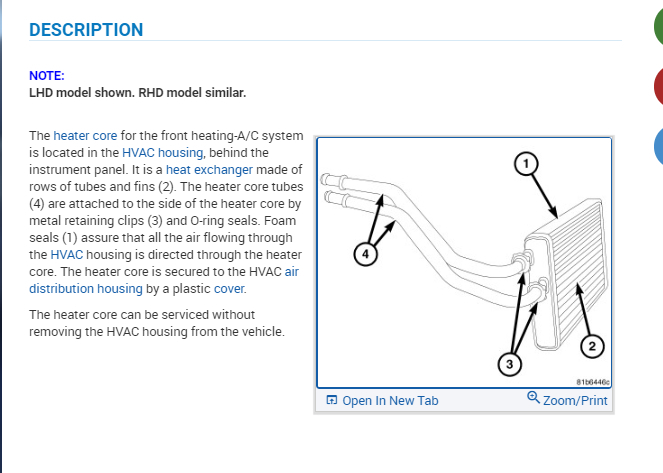 DESCRIPTION

NOTE:
LHD model shown. RHD model similar.

The heater core for the front heating-A/C system is located in the HVAC housing, behind the instrument panel. It is a heat exchanger made of rows of tubes and fins (2). The heater core tubes (4) are attached to the side of the heater core by metal retaining clips (3) and O-ring seals. Foam seals (1) assure that all the air flowing through the HVAC housing is directed through the heater core. The heater core is secured to the HVAC air distribution housing by a plastic cover.

The heater core can be serviced without removing the HVAC housing from the vehicle.

1
4
3
2
81b6446c

Open In New Tab
Zoom/Print