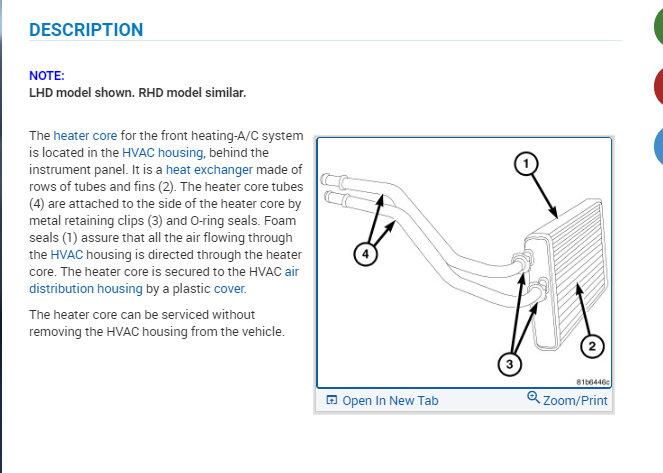 DESCRIPTION

NOTE:
LHD model shown. RHD model similar.

The heater core for the front heating-A/C system is located in the HVAC housing, behind the instrument panel. It is a heat exchanger made of rows of tubes and fins (2). The heater core tubes (4) are attached to the side of the heater core by metal retaining clips (3) and O-ring seals. Foam seals (1) assure that all the air flowing through the HVAC housing is directed through the heater core. The heater core is secured to the HVAC air distribution housing by a plastic cover.

The heater core can be serviced without removing the HVAC housing from the vehicle.

1
4
3
2
81b6446c

Open In New Tab
Zoom/Print