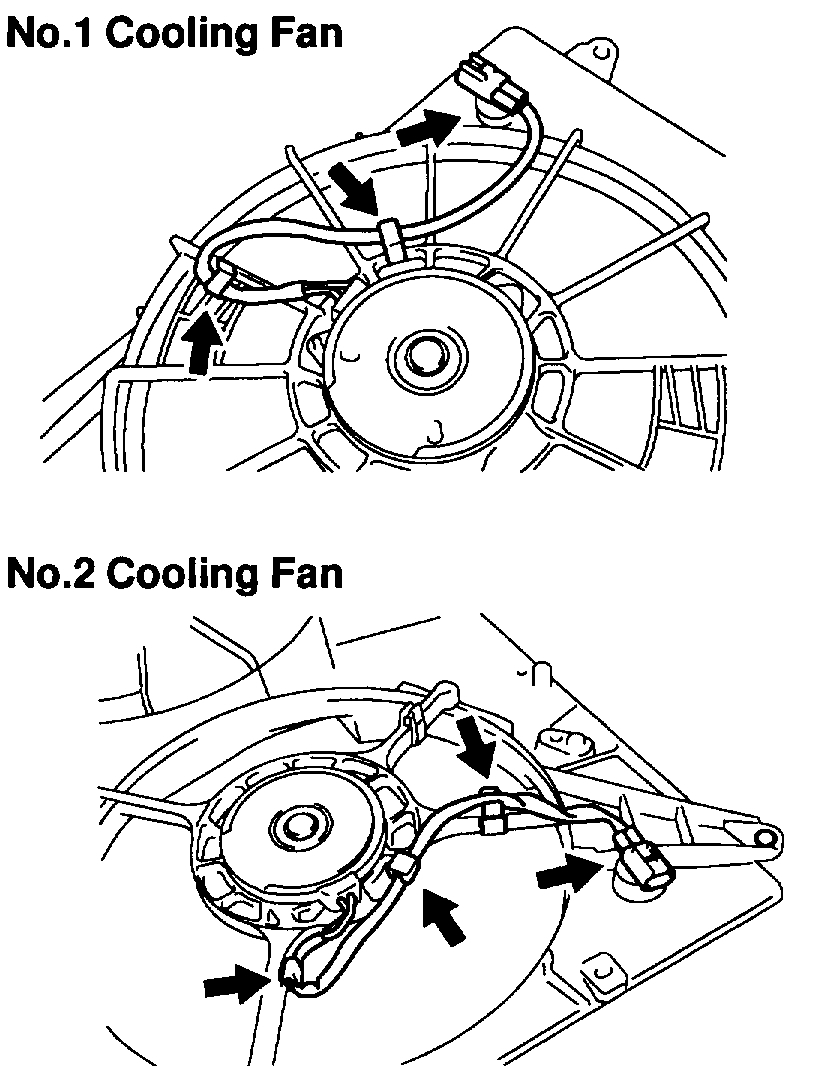 No.1 Cooling Fan

No.2 Cooling Fan