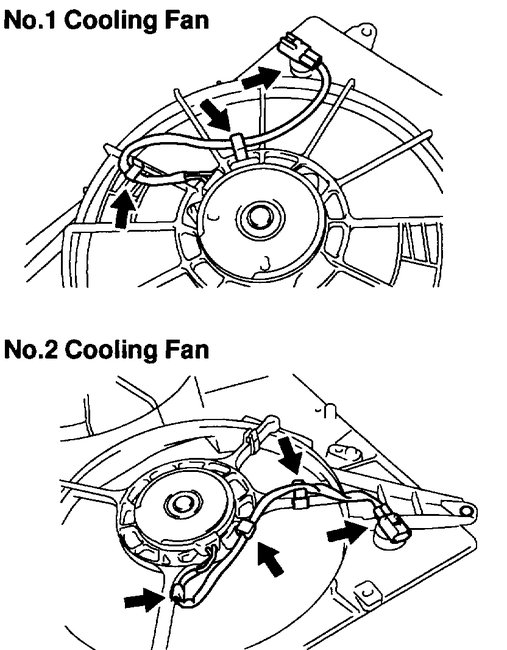 No.1 Cooling Fan

No.2 Cooling Fan