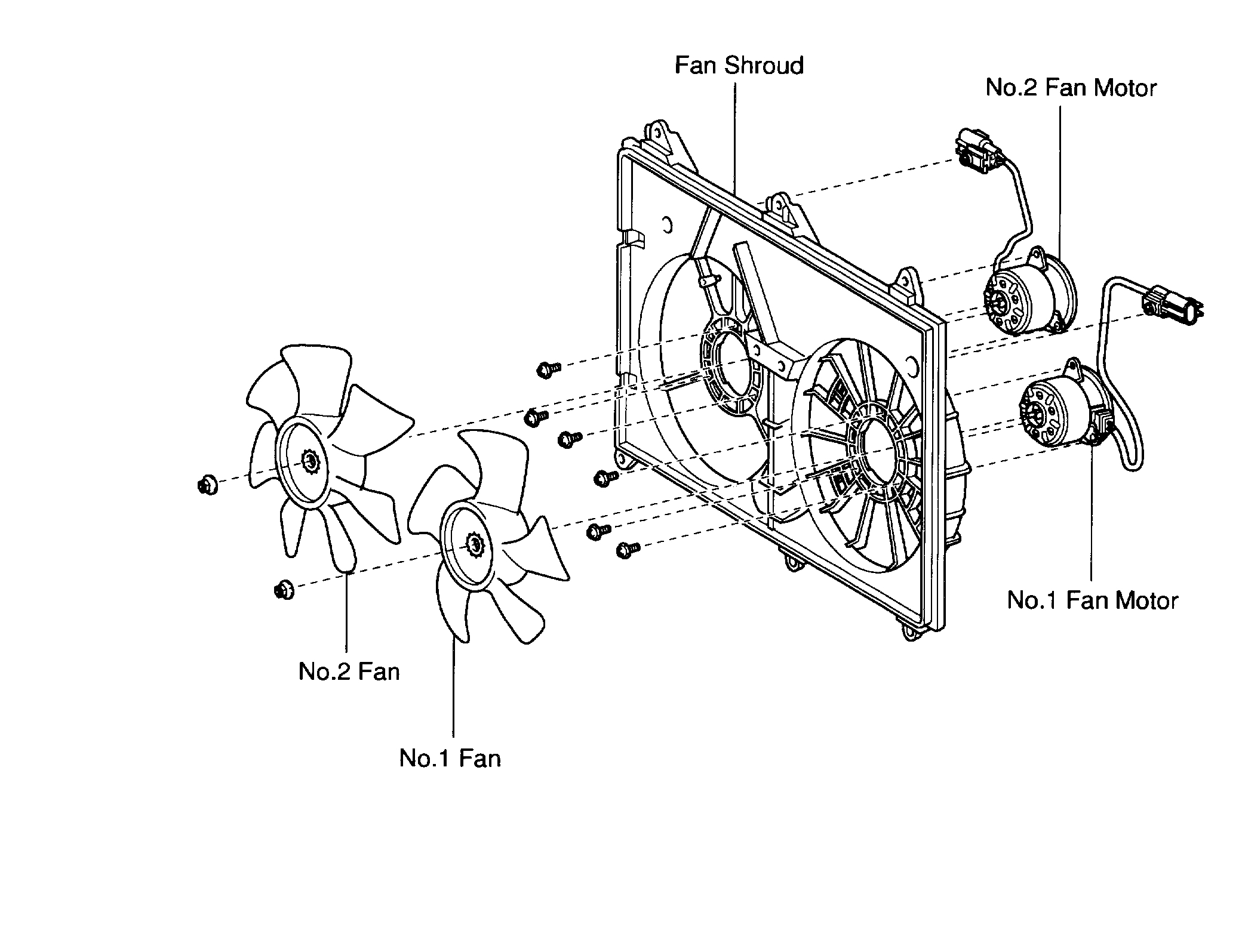 Fan Shroud

No.2 Fan Motor

No.1 Fan Motor

No.2 Fan

No.1 Fan