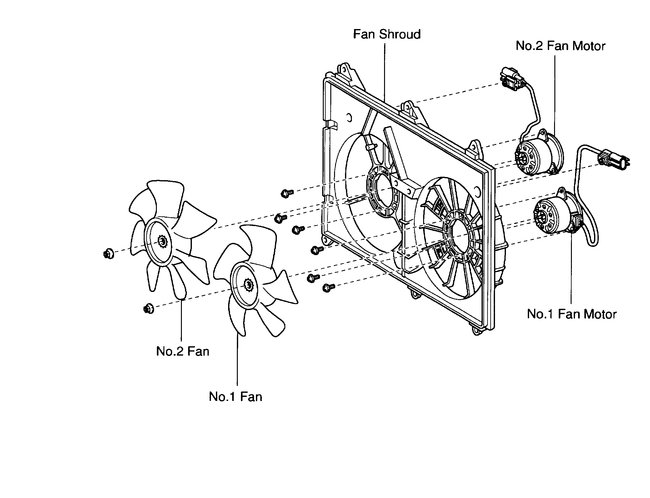 Fan Shroud
No.2 Fan Motor
No.1 Fan Motor
No.2 Fan
No.1 Fan