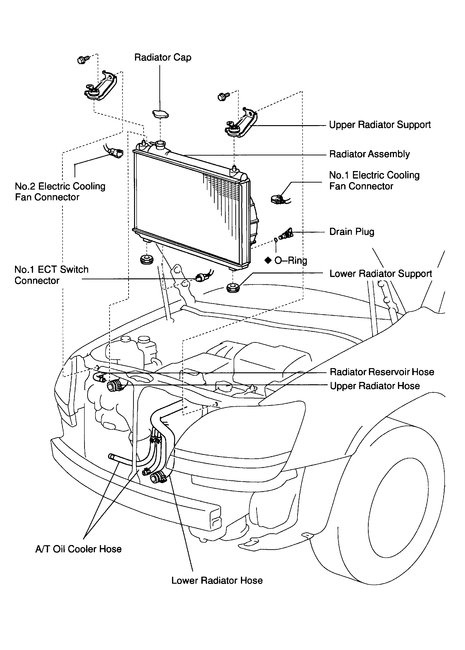 Radiator Cap

Upper Radiator Support

Radiator Assembly

No.2 Electric Cooling Fan Connector

No.1 Electric Cooling Fan Connector

Drain Plug

◆ O–Ring

No.1 ECT Switch Connector

Lower Radiator Support

Radiator Reservoir Hose

Upper Radiator Hose

A/T Oil Cooler Hose

Lower Radiator Hose