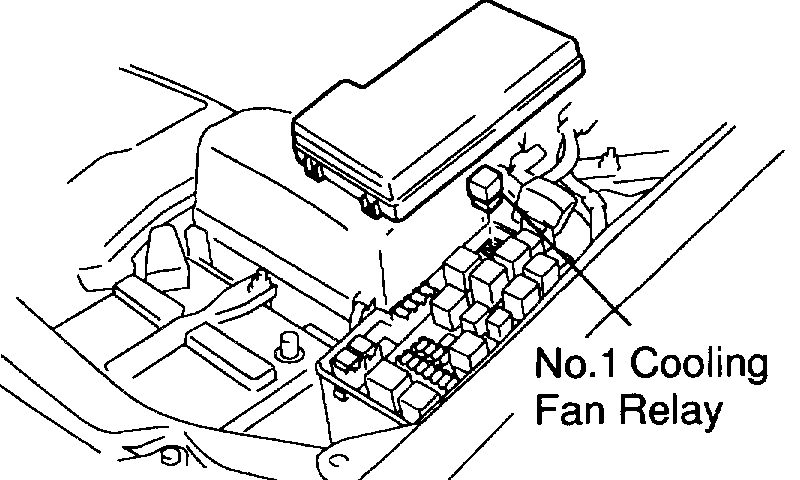 No.1 Cooling Fan Relay