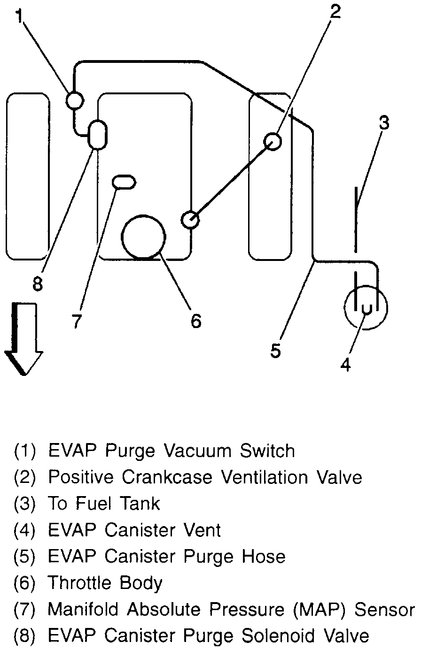 1
2
3
8
7
6
5
4

(1) EVAP Purge Vacuum Switch
(2) Positive Crankcase Ventilation Valve
(3) To Fuel Tank
(4) EVAP Canister Vent
(5) EVAP Canister Purge Hose
(6) Throttle Body
(7) Manifold Absolute Pressure (MAP) Sensor
(8) EVAP Canister Purge Solenoid Valve