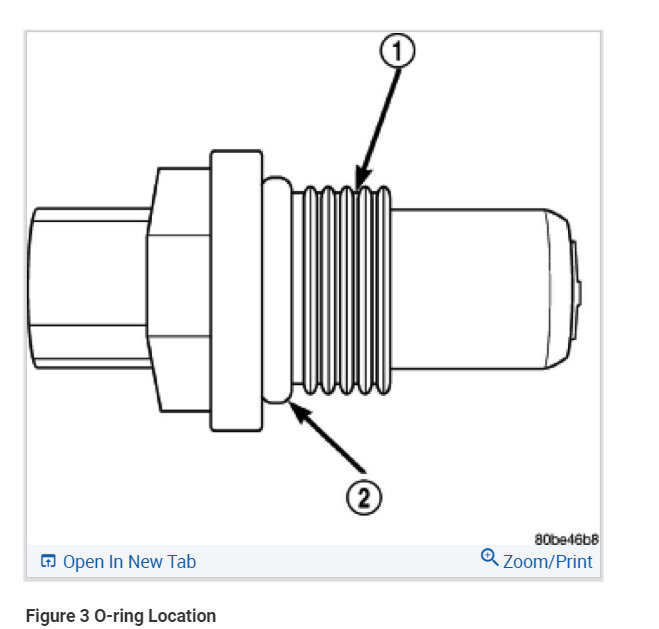 1

2

80be46b8

Open In New Tab

Zoom/Print

Figure 3 O-ring Location