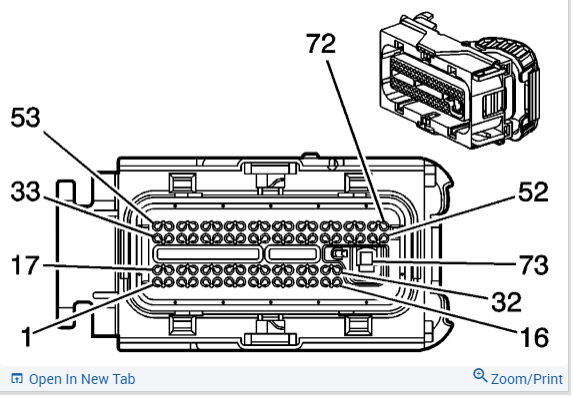 72
53
33
52
17
73
32
1
16
Open In New Tab
Zoom/Print